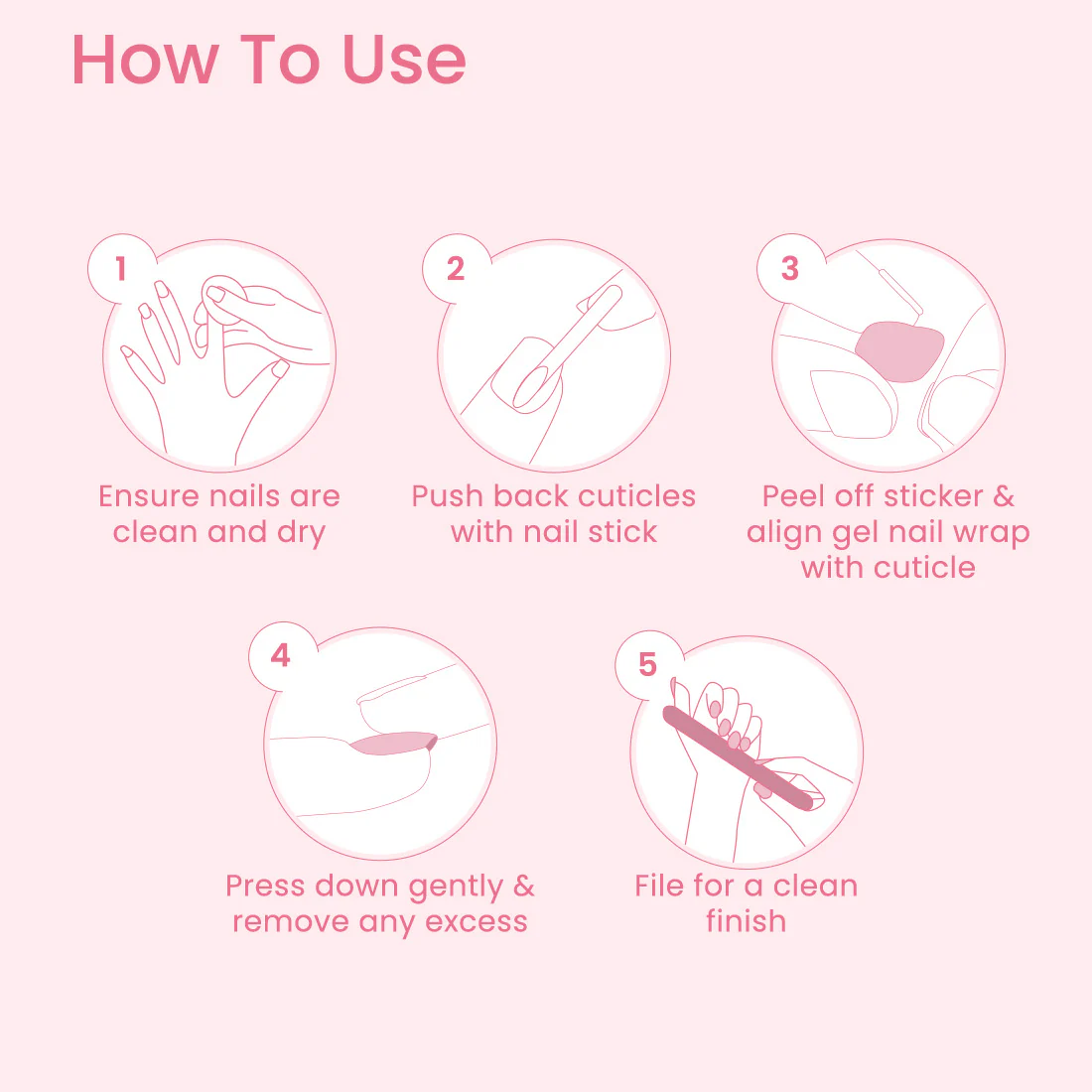 How To Use

1
Ensure nails are clean and dry

2
Push back cuticles with nail stick

3
Peel off sticker & align gel nail wrap with cuticle

4
Press down gently & remove any excess

5
File for a clean finish